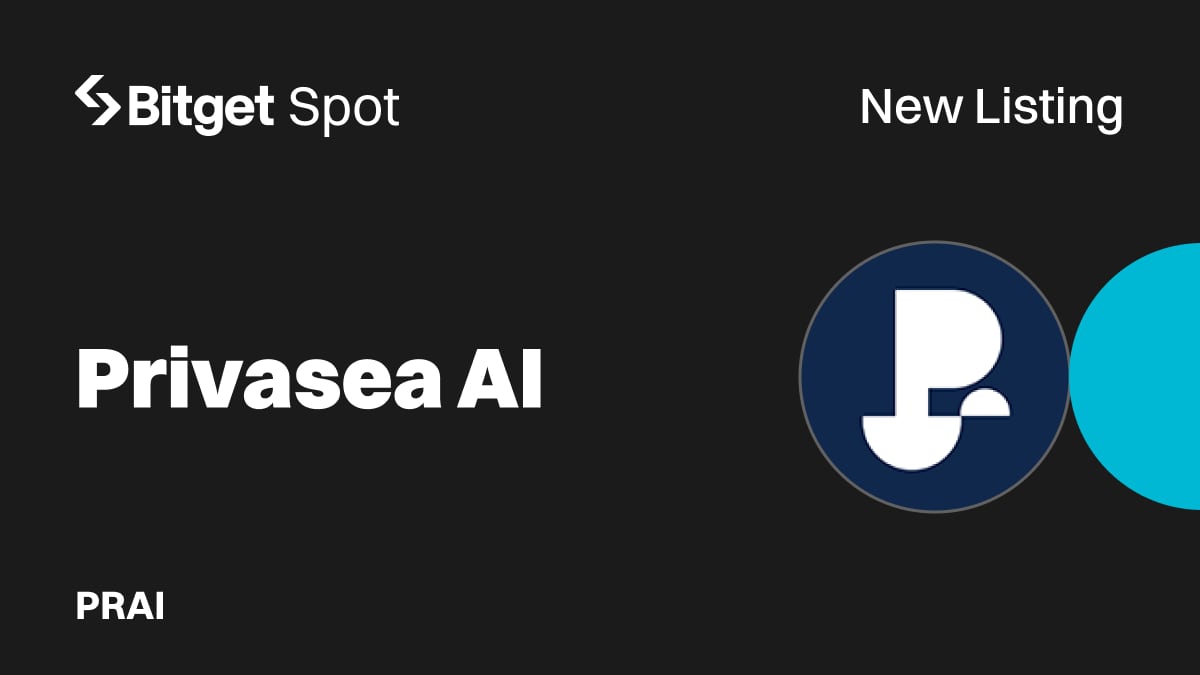 Bitget Spot

New Listing

Privasea AI

PRAI